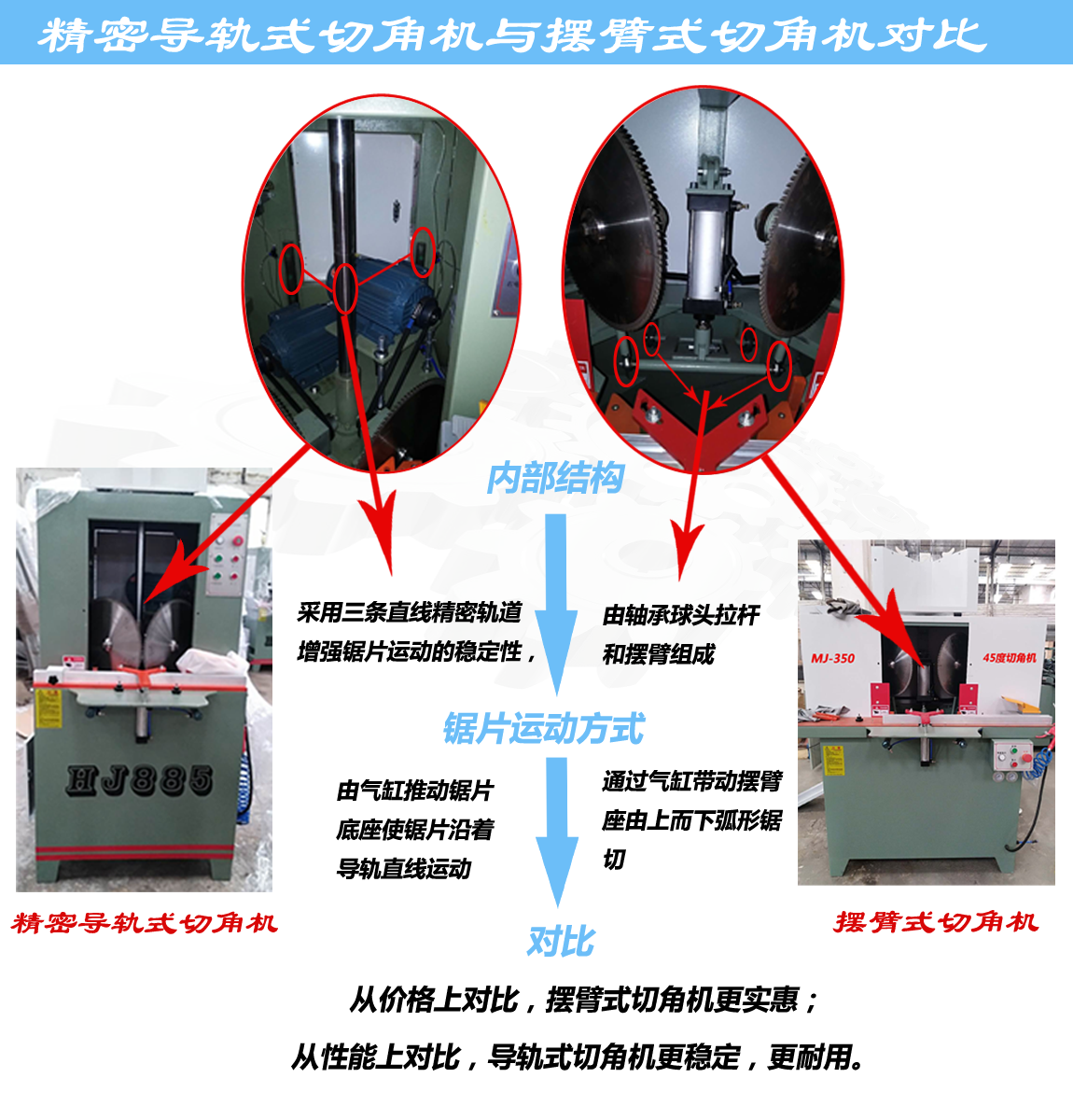 精密导轨式切角机与摆臂式切角机对比

内部结构

采用三条直线精密轨道增强锯片运动的稳定性，

由轴承球头拉杆和摆臂组成

锯片运动方式

由气缸推动锯片底座使锯片沿着导轨直线运动

通过气缸带动摆臂座由上而下弧形锯切

HJ885

MJ-350

45度切角机

精密导轨式切角机

摆臂式切角机

对比

从价格上对比，摆臂式切角机更实惠；

从性能上对比，导轨式切角机更稳定，更耐用。